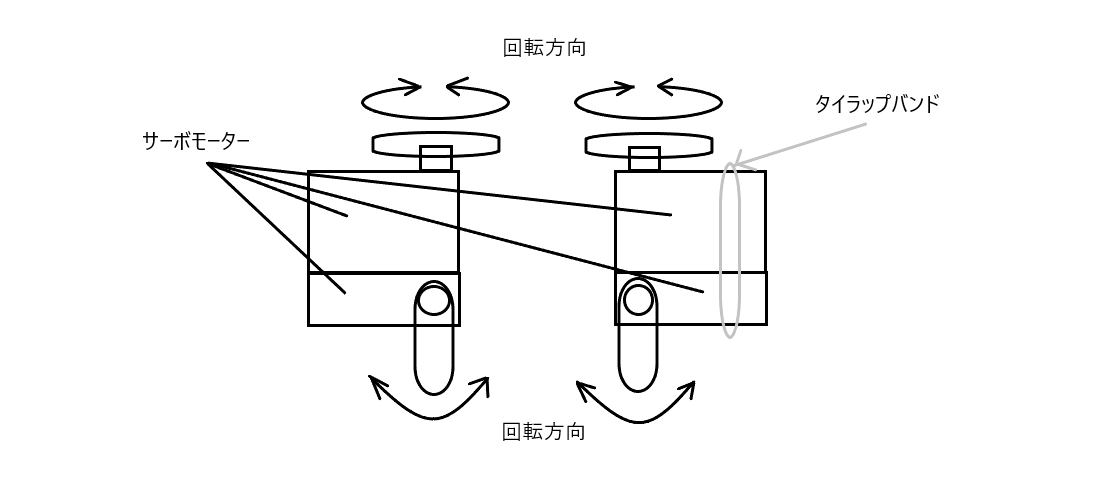 回転方向

タイラップバンド

サーボモーター

回転方向